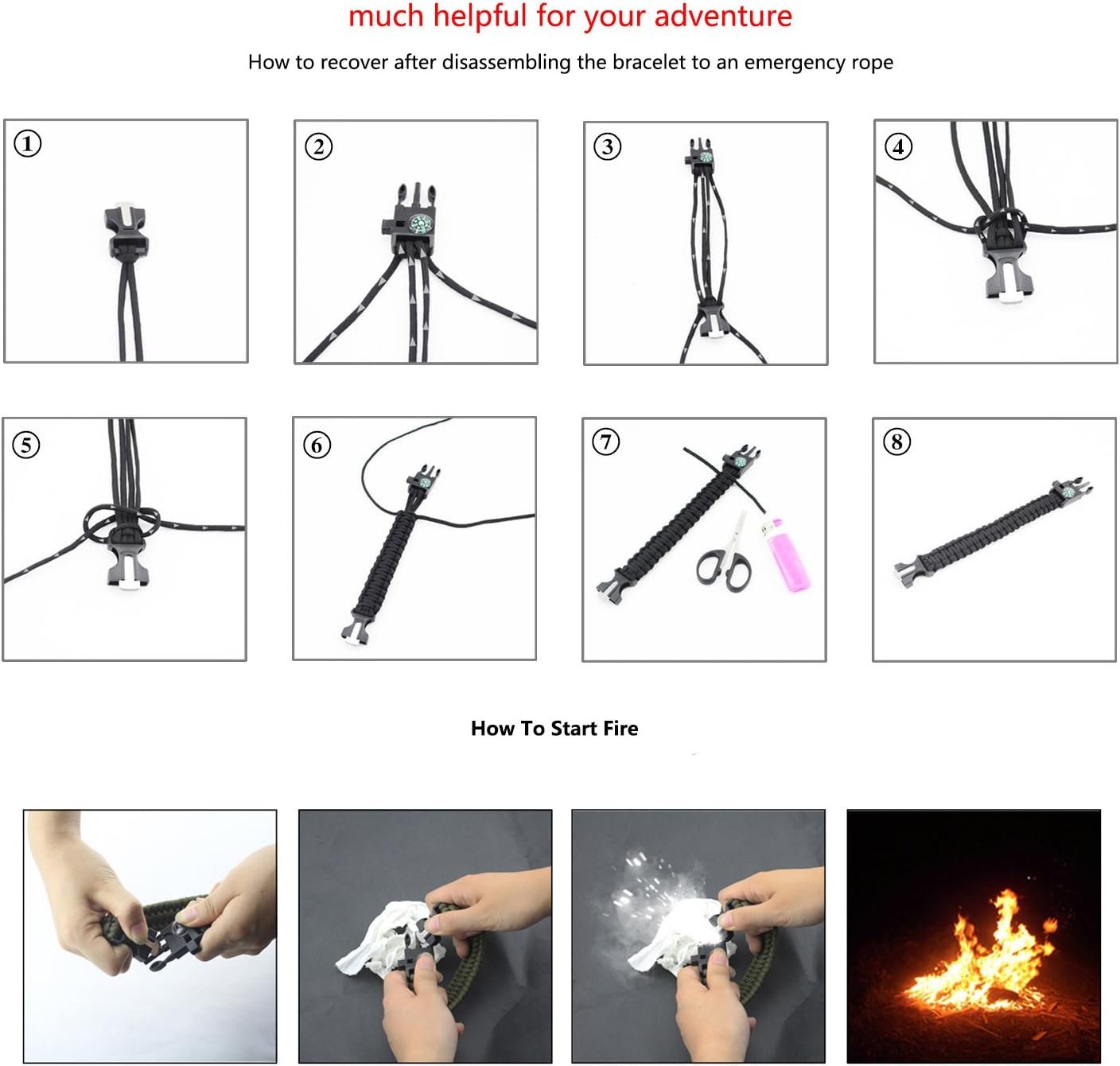 much helpful for your adventure

How to recover after disassembling the bracelet to an emergency rope

①

②

③

④

⑤

⑥

⑦

⑧

How To Start Fire