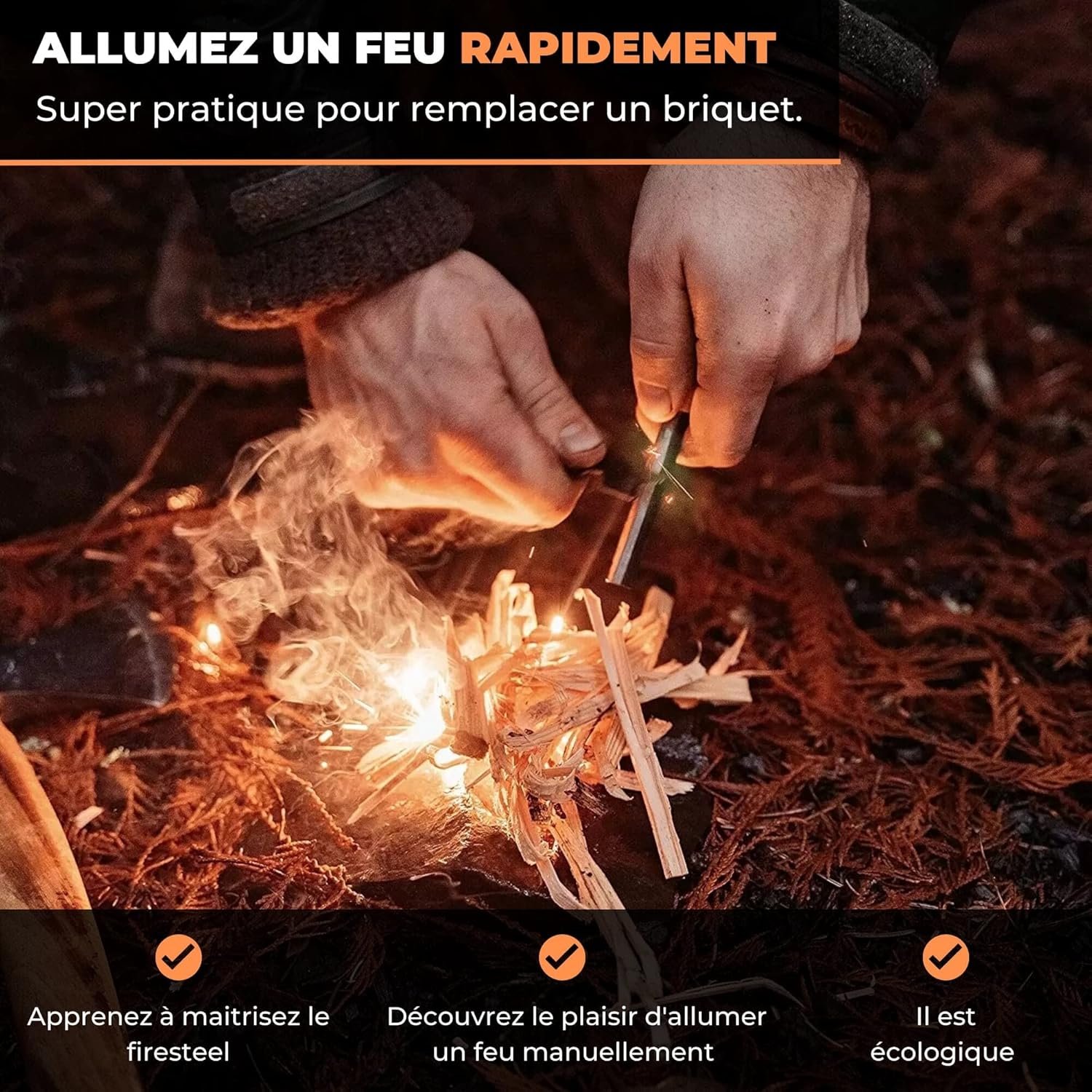 ALLUMEZ UN FEU RAPIDEMENT

Super pratique pour remplacer un briquet.

Apprenez à maitrisez le firesteel

Découvrez le plaisir d'allumer un feu manuellement

Il est écologique