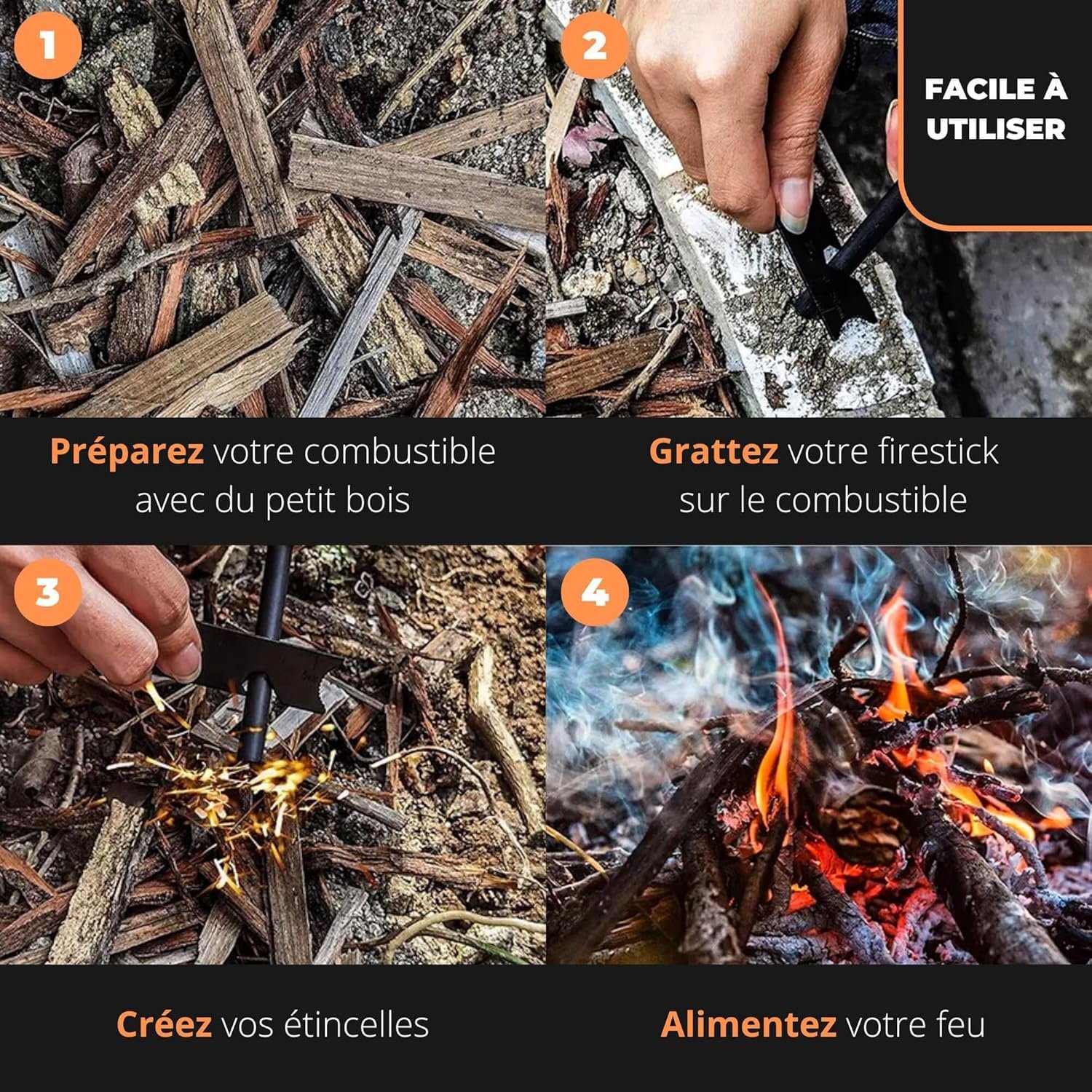 1

2

FACILE À UTILISER

Préparez votre combustible avec du petit bois

Grattez votre firestick sur le combustible

3

4

Créez vos étincelles

Alimentez votre feu