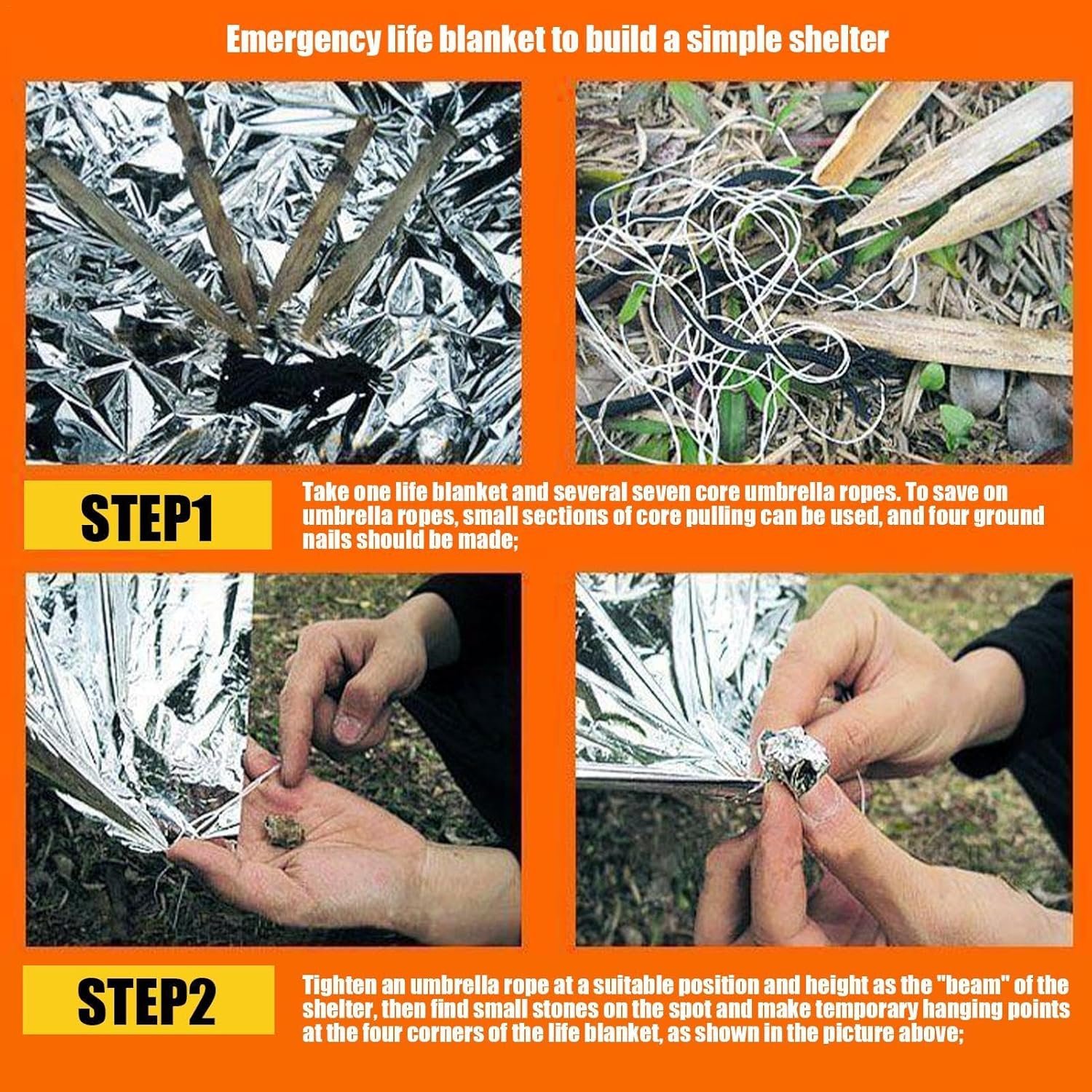 Emergency life blanket to build a simple shelter

STEP1

Take one life blanket and several seven core umbrella ropes. To save on umbrella ropes, small sections of core pulling can be used, and four ground nails should be made;

STEP2

Tighten an umbrella rope at a suitable position and height as the "beam" of the shelter, then find small stones on the spot and make temporary hanging points at the four corners of the life blanket, as shown in the picture above;